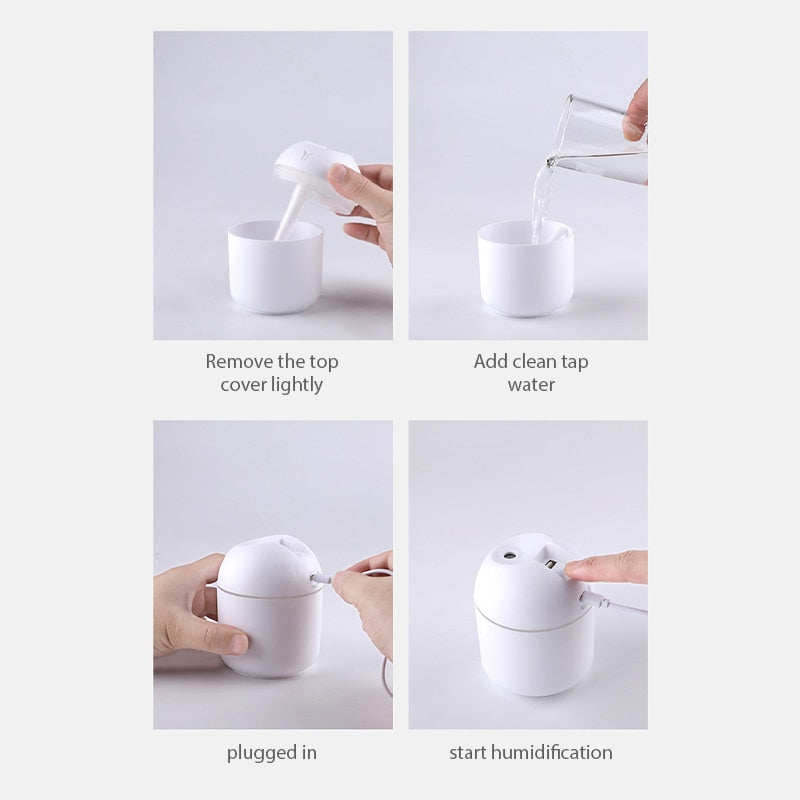 Remove the top cover lightly

Add clean tap water

plugged in

start humidification